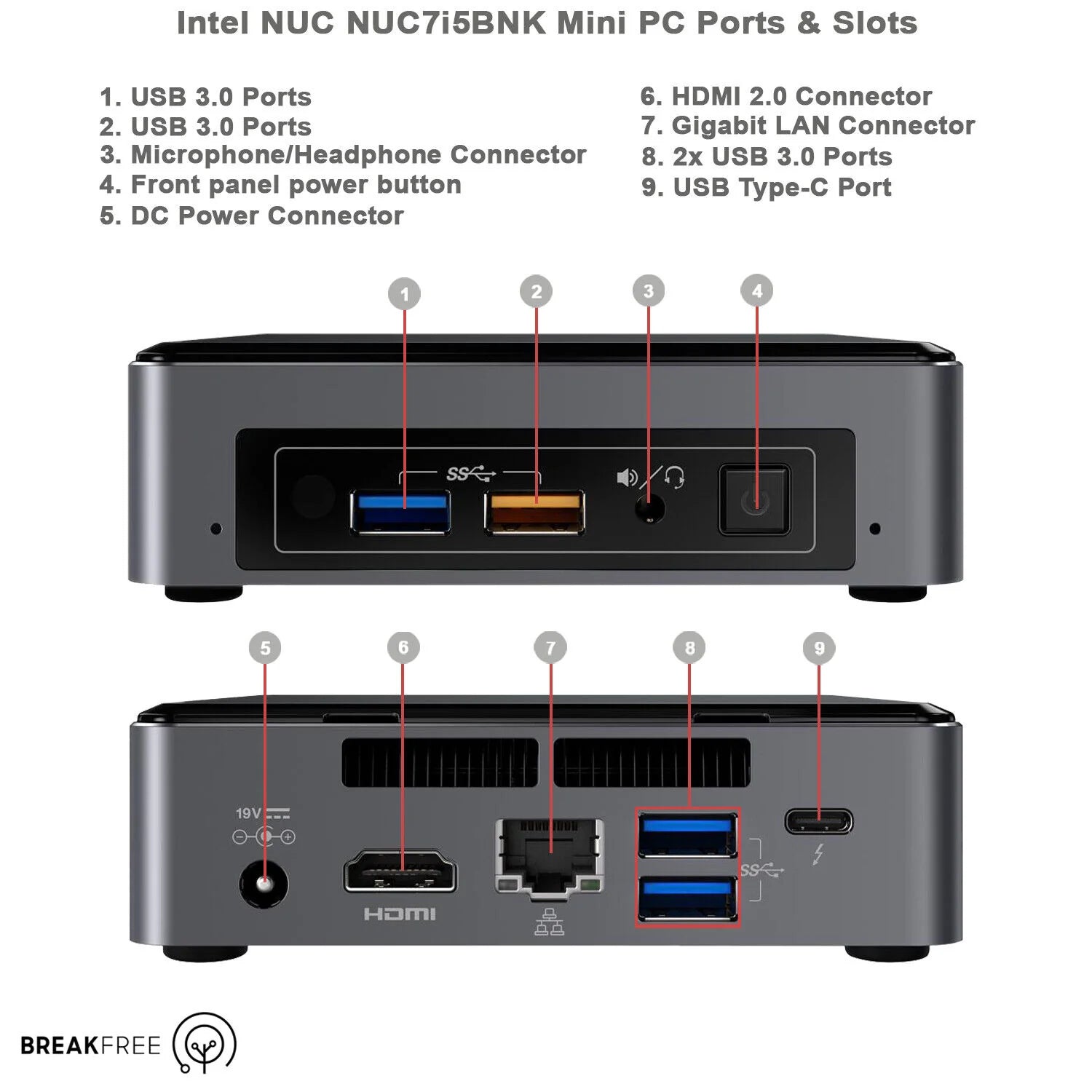 Intel NUC NUC7i5BNK Mini PC Ports & Slots

1. USB 3.0 Ports
2. USB 3.0 Ports
3. Microphone/Headphone Connector
4. Front panel power button
5. DC Power Connector

6. HDMI 2.0 Connector
7. Gigabit LAN Connector
8. 2x USB 3.0 Ports
9. USB Type-C Port

1
2
3
4

SS

5
6
7
8
9

19V

HDMI

SS

BREAKFREE